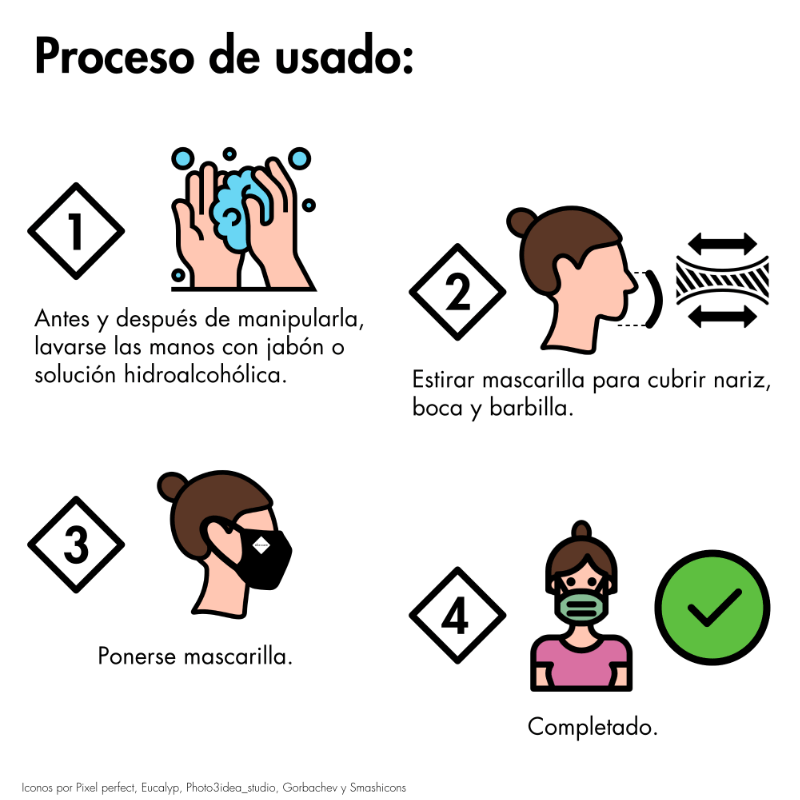 Proceso de usado:

1

Antes y después de manipularla, lavarse las manos con jabón o solución hidroalcohólica.

2

Estirar mascarilla para cubrir nariz, boca y barbilla.

3

Ponerse mascarilla.

4

Completado.

Iconos por Pixel perfect, Eucalyp, Photo3idea_studio, Gorbachev y Smashicons